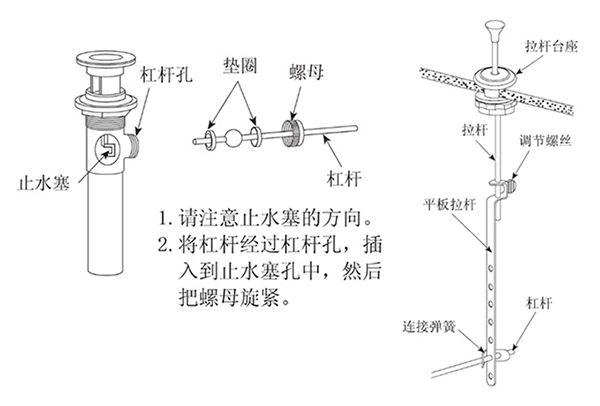 杠杆孔

止水塞

垫圈

螺母

杠杆

1. 请注意止水塞的方向。
2. 将杠杆经过杠杆孔，插入到止水塞孔中，然后把螺母旋紧。

拉杆台座

拉杆

调节螺丝

平板拉杆

杠杆

连接弹簧