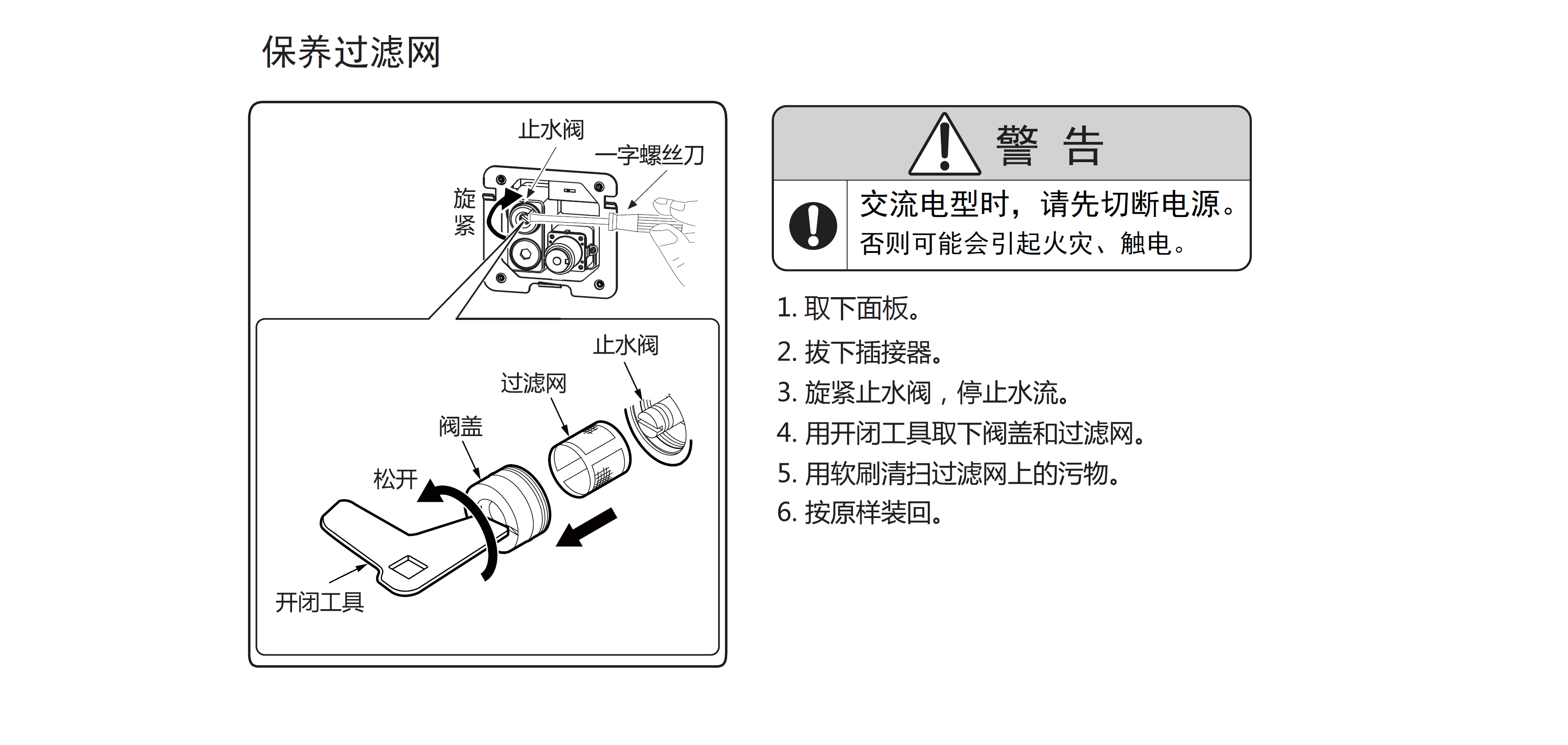 保养过滤网

止水阀
一字螺丝刀
旋紧

止水阀
过滤网
阀盖
松开
开闭工具

警 告

交流电型时，请先切断电源。
否则可能会引起火灾、触电。

1. 取下面板。
2. 拔下插接器。
3. 旋紧止水阀，停止水流。
4. 用开闭工具取下阀盖和过滤网。
5. 用软刷清扫过滤网上的污物。
6. 按原样装回。