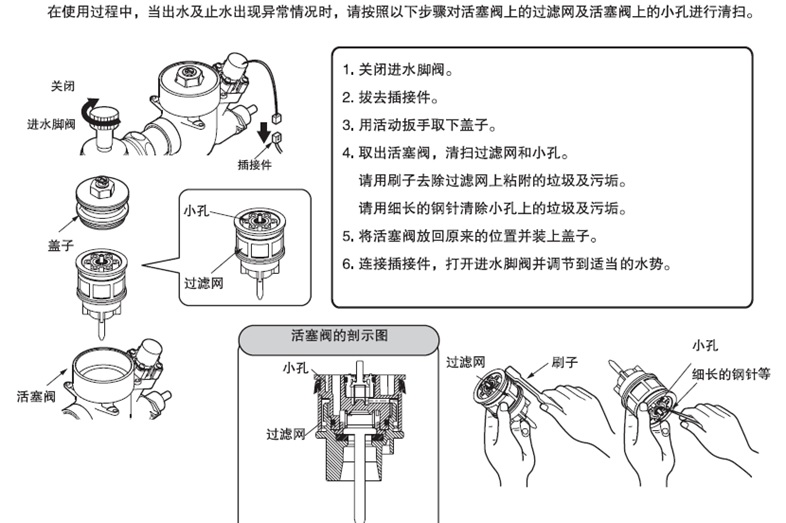 在使用过程中，当出水及止水出现异常情况时，请按照以下步骤对活塞阀上的过滤网及活塞阀上的小孔进行清扫。

关闭
进水脚阀
插接件
盖子
小孔
过滤网
活塞阀

1. 关闭进水脚阀。
2. 拔去插接件。
3. 用活动扳手取下盖子。
4. 取出活塞阀，清扫过滤网和小孔。
请用刷子去除过滤网上粘附的垃圾及污垢。
请用细长的钢针清除小孔上的垃圾及污垢。
5. 将活塞阀放回原来的位置并装上盖子。
6. 连接插接件，打开进水脚阀并调节到适当的水势。

活塞阀的剖示图
小孔
过滤网

过滤网
刷子
小孔
细长的钢针等